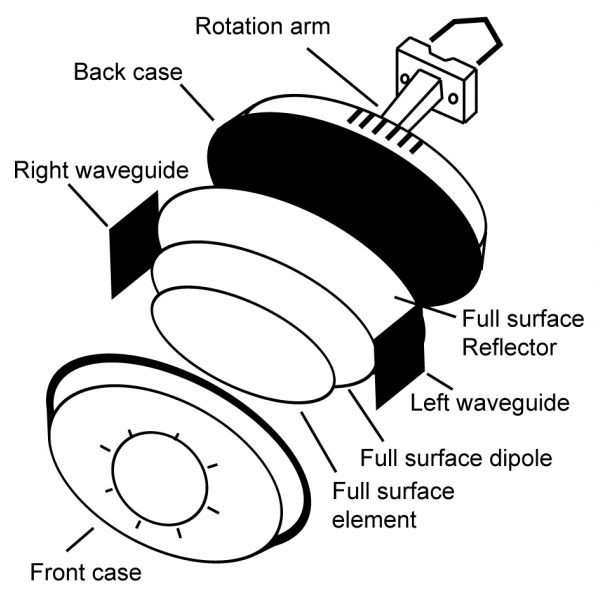 Rotation arm
Back case
Right waveguide
Full surface Reflector
Left waveguide
Full surface dipole
Full surface element
Front case